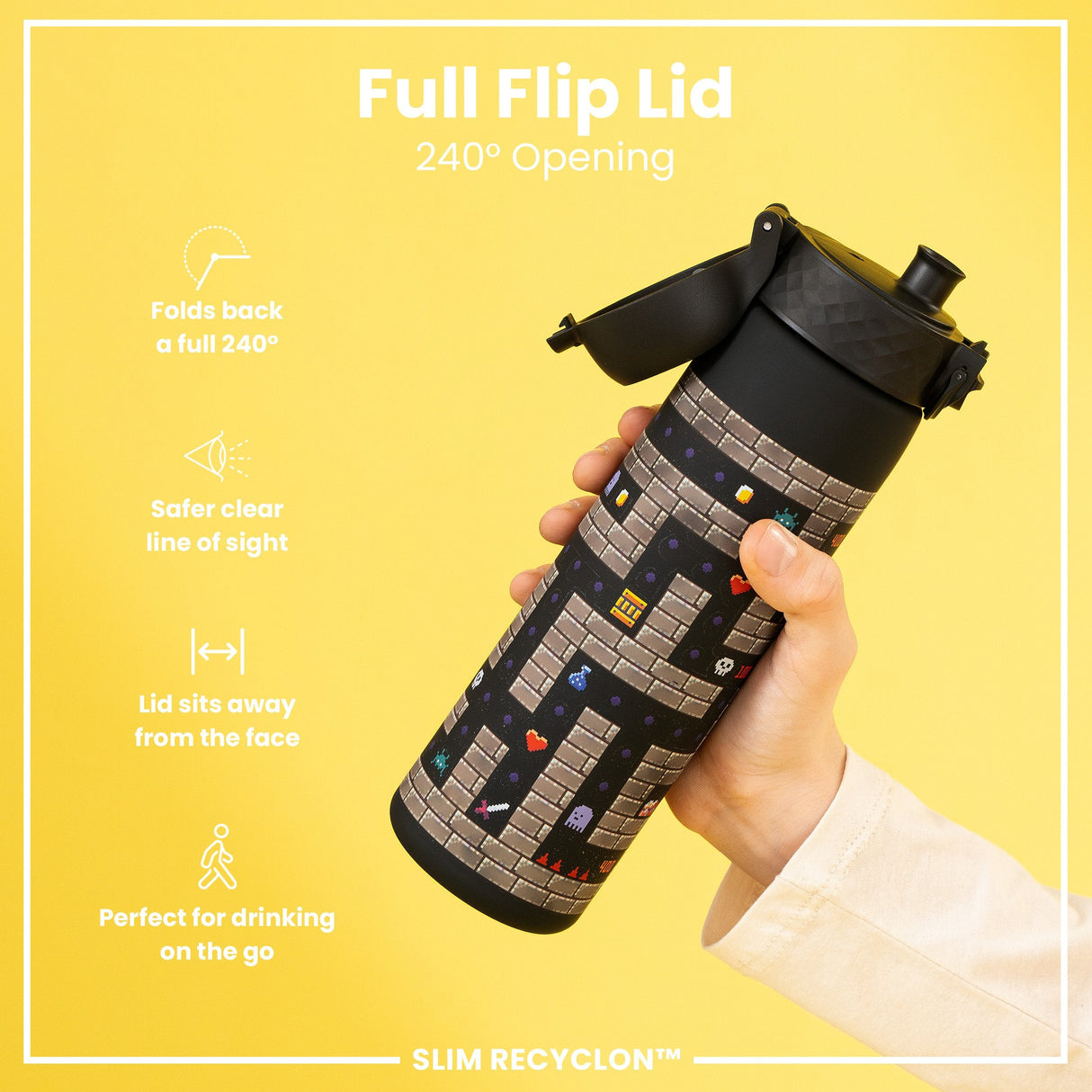 Full Flip Lid
240° Opening

Folds back a full 240°

Safer clear line of sight

Lid sits away from the face

Perfect for drinking on the go

SLIM RECYCLON™