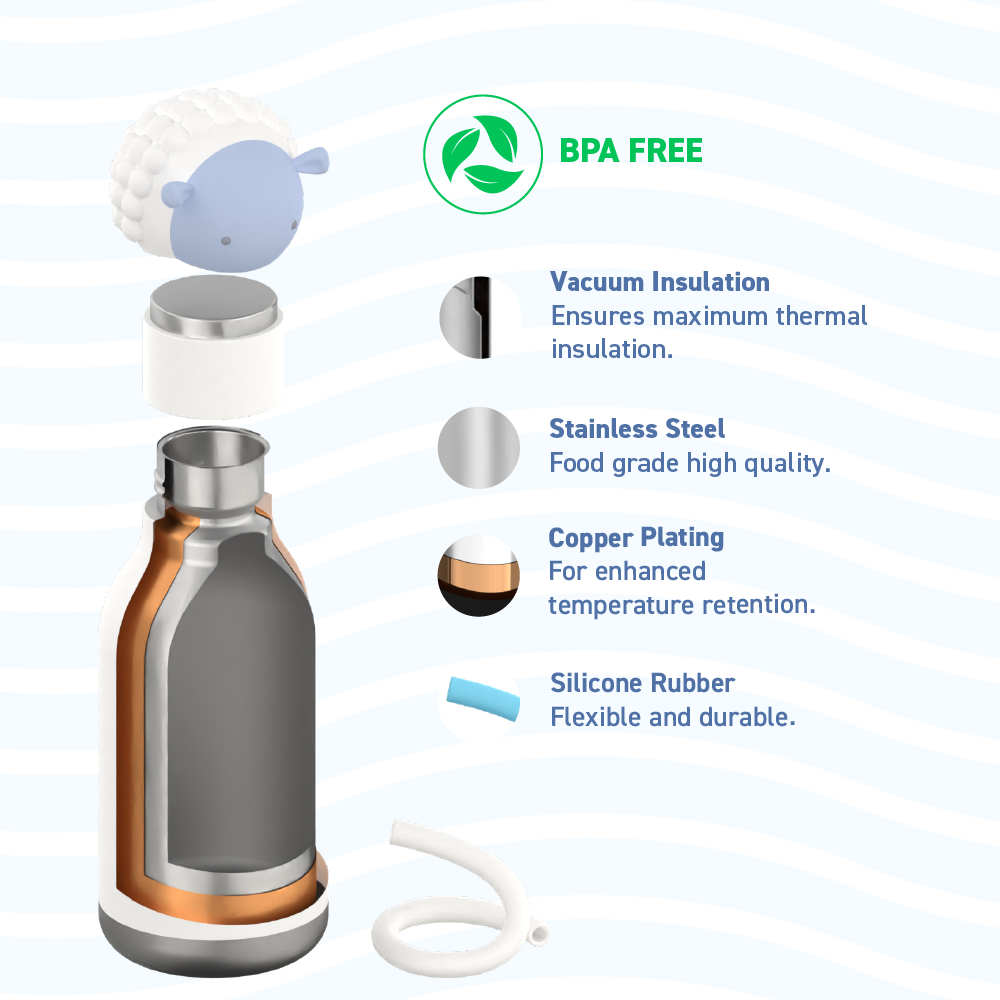 BPA FREE

Vacuum Insulation
Ensures maximum thermal insulation.

Stainless Steel
Food grade high quality.

Copper Plating
For enhanced temperature retention.

Silicone Rubber
Flexible and durable.