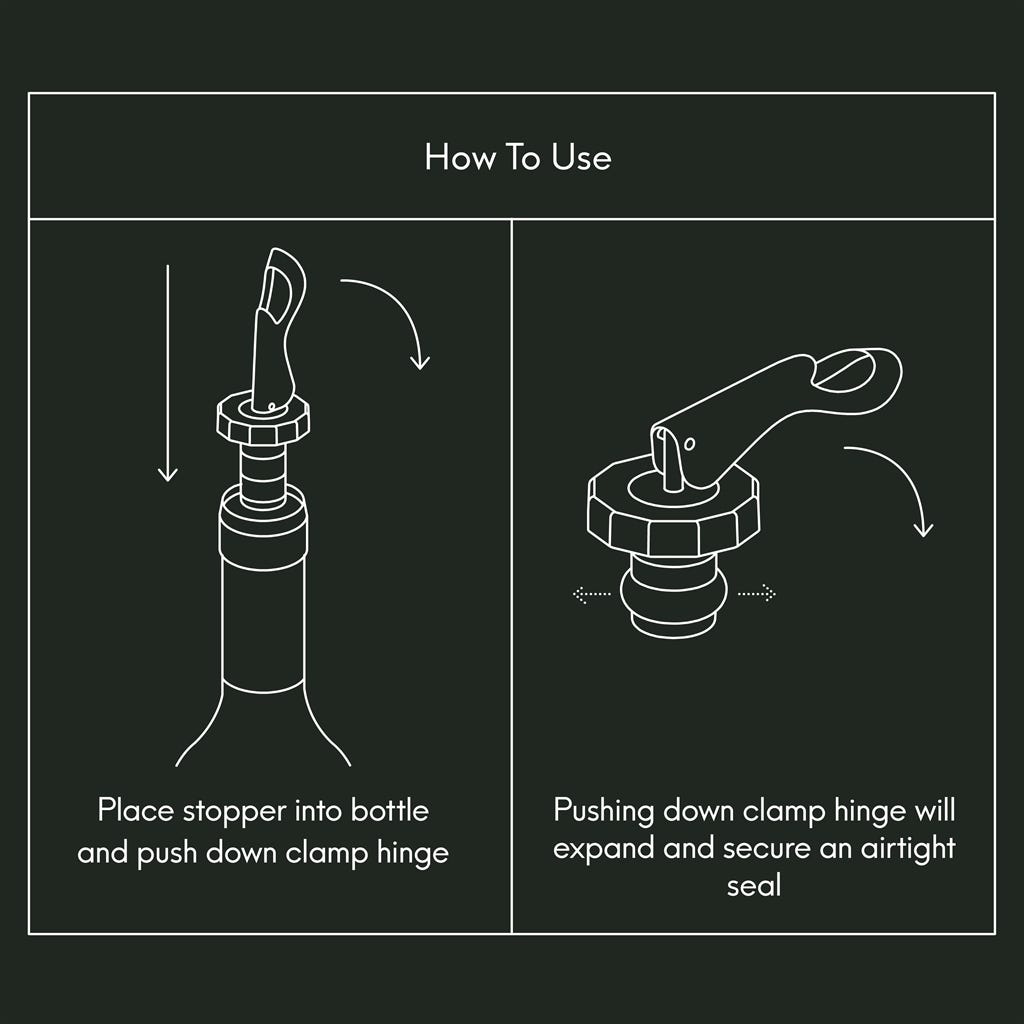 How To Use

Place stopper into bottle and push down clamp hinge

Pushing down clamp hinge will expand and secure an airtight seal