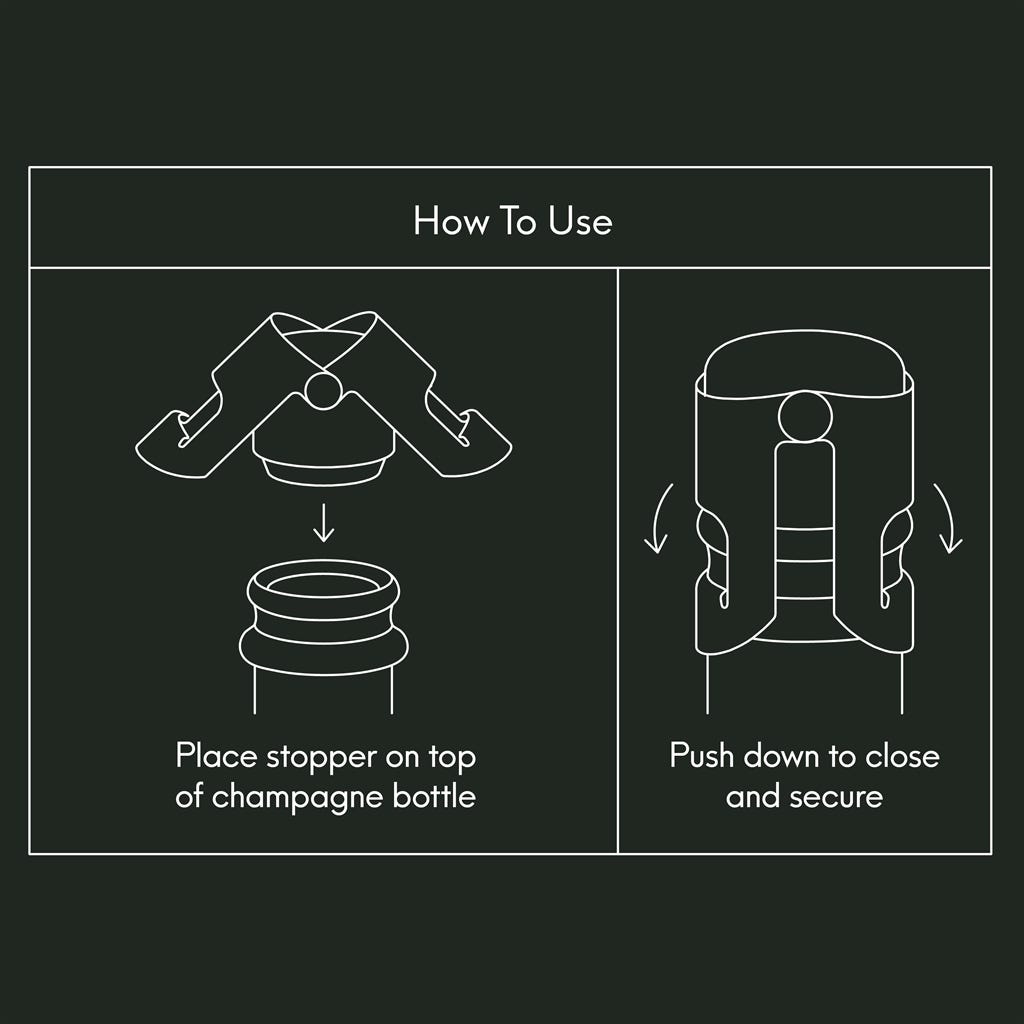 How To Use

Place stopper on top of champagne bottle

Push down to close and secure