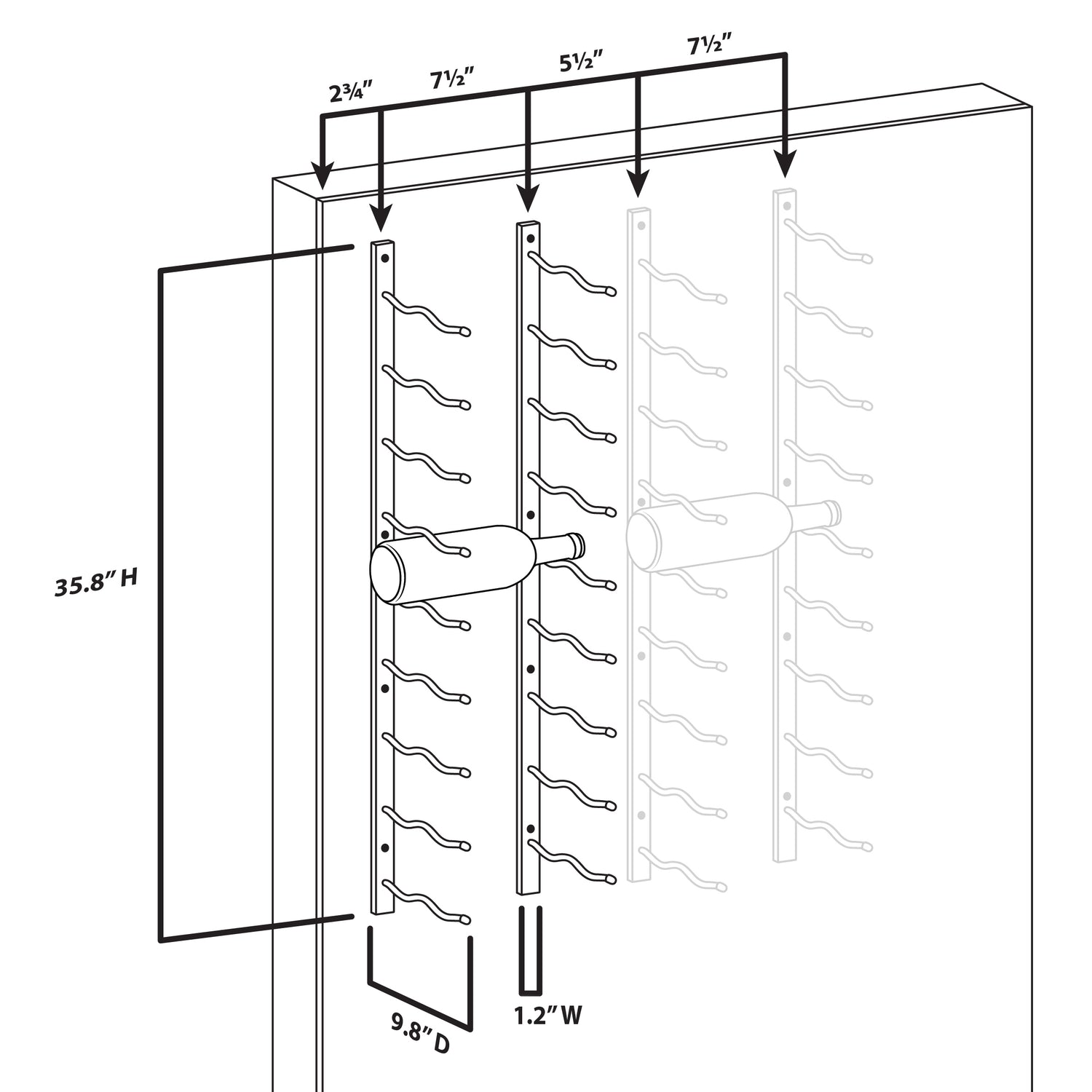 2¾″
7½″
5½″
7½″
35.8″ H
9.8″ D
1.2″ W