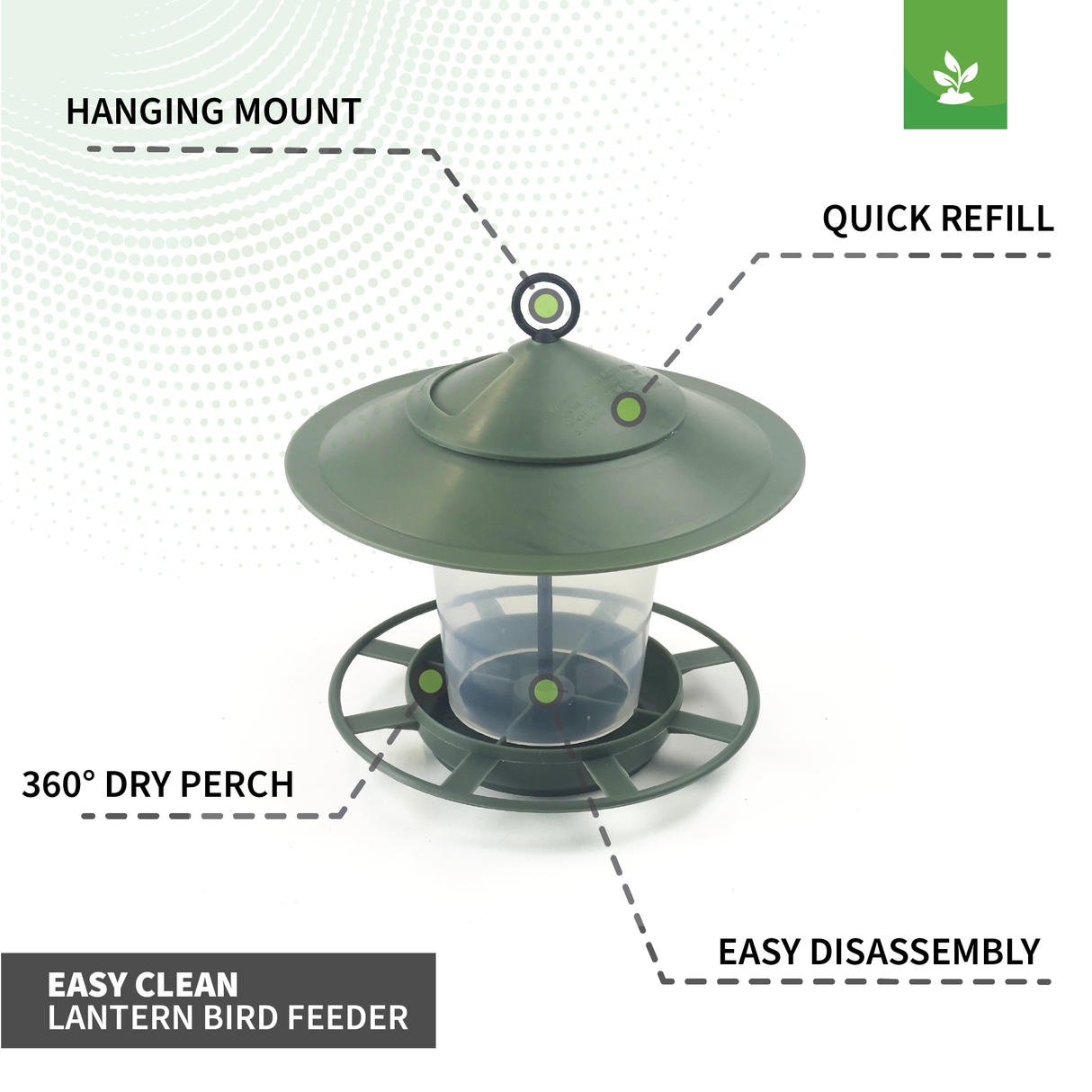 HANGING MOUNT

QUICK REFILL

360° DRY PERCH

EASY DISASSEMBLY

EASY CLEAN
LANTERN BIRD FEEDER