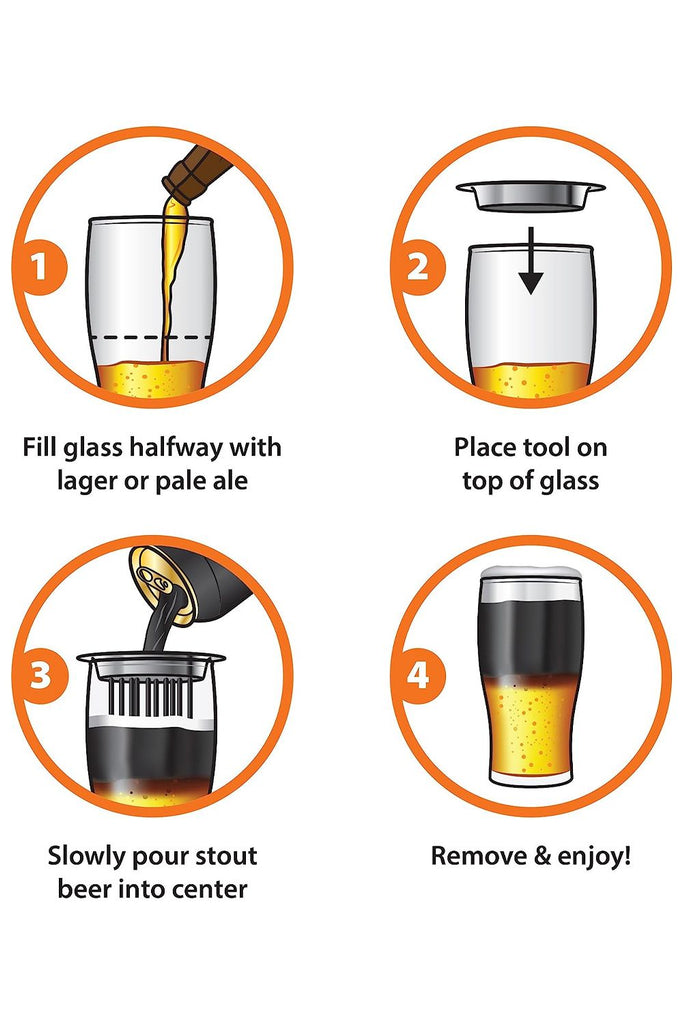 1

Fill glass halfway with lager or pale ale

2

Place tool on top of glass

3

Slowly pour stout beer into center

4

Remove & enjoy!